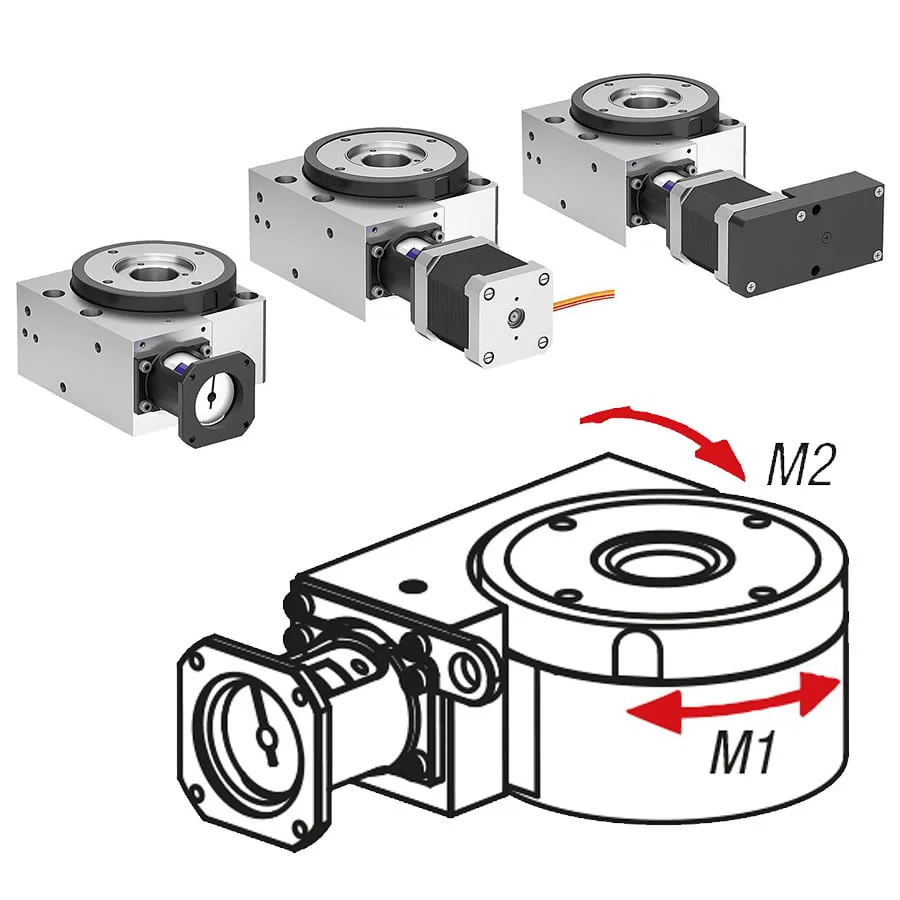 M2

M1